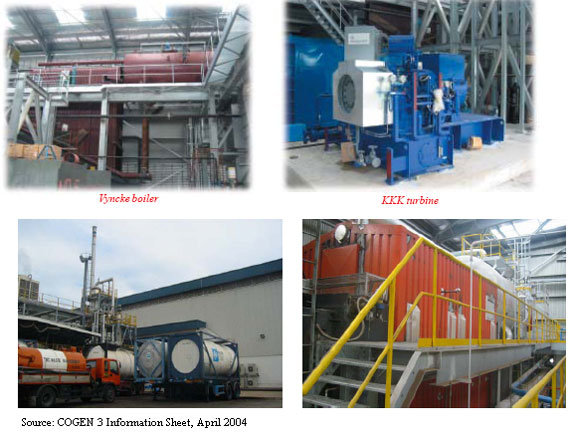 Vyncke boiler

KKK turbine

Source: COGEN 3 Information Sheet, April 2004