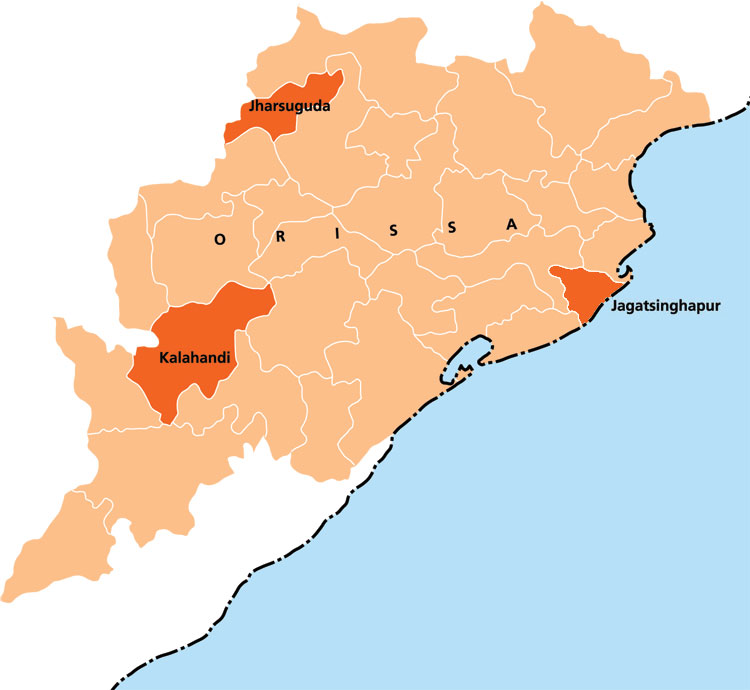 Jharsuguda

O R I S S A

Jagatsinghapur

Kalahandi