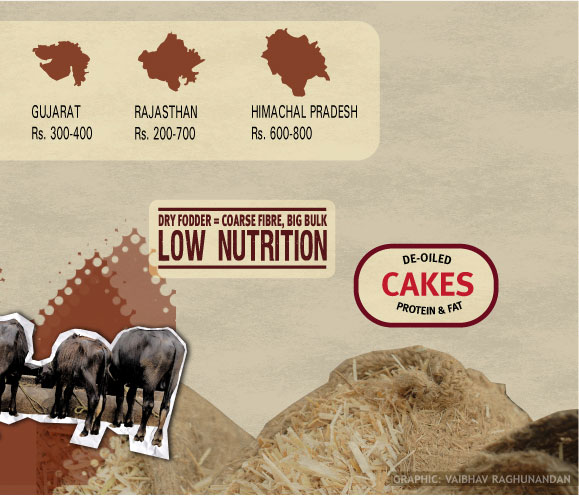 GUJARAT
Rs. 300-400

RAJASTHAN
Rs. 200-700

HIMACHAL PRADESH
Rs. 600-800

DRY FODDER = COARSE FIBRE, BIG BULK
LOW NUTRITION

DE-OILED
CAKES
PROTEIN & FAT

GRAPHIC: VAIBHAV RAGHUNANDAN