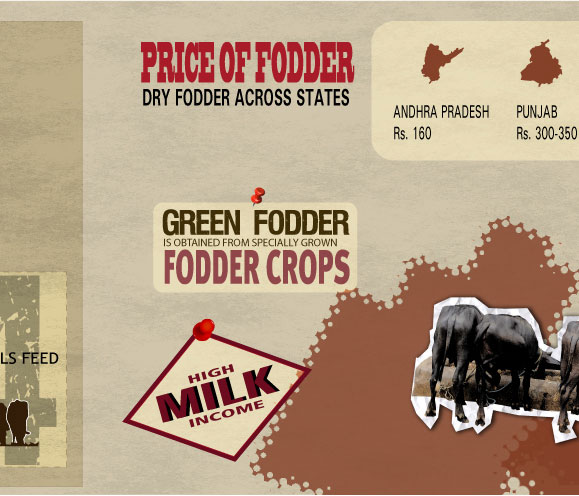 PRICE OF FODDER
DRY FODDER ACROSS STATES

ANDHRA PRADESH
Rs. 160

PUNJAB
Rs. 300-350

GREEN FODDER
IS OBTAINED FROM SPECIALLY GROWN
FODDER CROPS

LS FEED

HIGH
MILK
INCOME