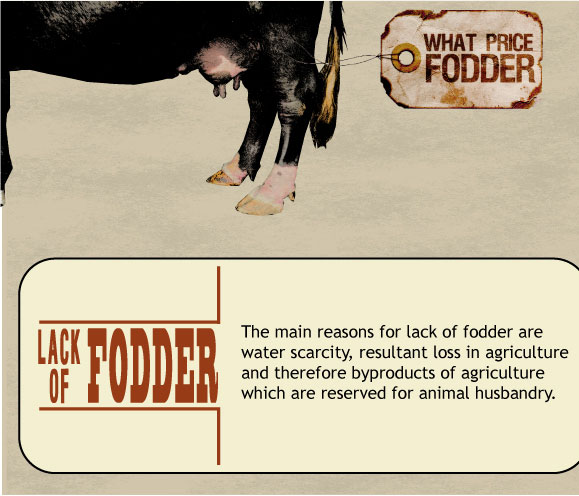 WHAT PRICE FODDER

LACK OF FODDER

The main reasons for lack of fodder are water scarcity, resultant loss in agriculture and therefore byproducts of agriculture which are reserved for animal husbandry.