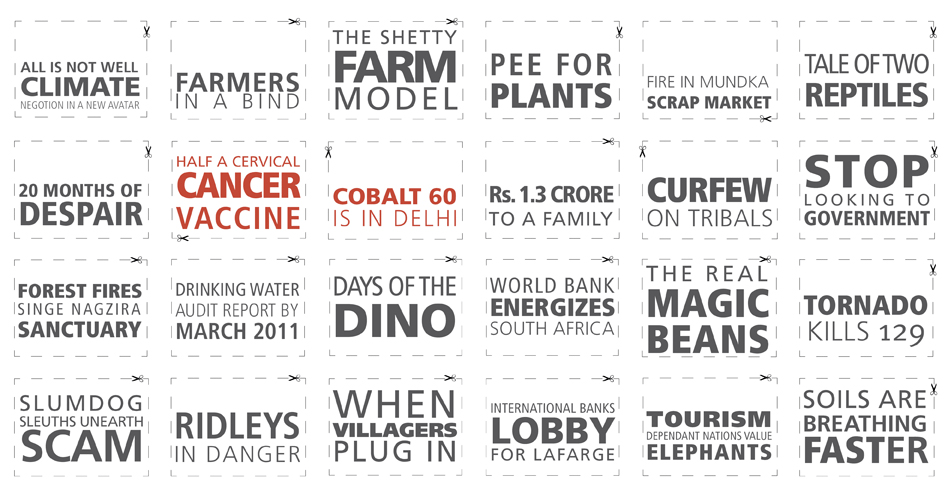 ALL IS NOT WELL
CLIMATE
NEGOTION IN A NEW AVATAR

FARMERS
IN A BIND

THE SHETTY
FARM
MODEL

PEE FOR
PLANTS

FIRE IN MUNDKA
SCRAP MARKET

TALE OF TWO
REPTILES

20 MONTHS OF
DESPAIR

HALF A CERVICAL
CANCER
VACCINE

COBALT 60
IS IN DELHI

Rs. 1.3 CRORE
TO A FAMILY

CURFEW
ON TRIBALS

STOP
LOOKING TO
GOVERNMENT

FOREST FIRES
SINGE NAGZIRA
SANCTUARY

DRINKING WATER
AUDIT REPORT BY
MARCH 2011

DAYS OF THE
DINO

WORLD BANK
ENERGIZES
SOUTH AFRICA

THE REAL
MAGIC
BEANS

TORNADO
KILLS 129

SLUMDOG
SLEUTHS UNEARTH
SCAM

RIDLEYS
IN DANGER

WHEN
VILLAGERS
PLUG IN

INTERNATIONAL BANKS
LOBBY
FOR LAFARGE

TOURISM
DEPENDANT NATIONS VALUE
ELEPHANTS

SOILS ARE
BREATHING
FASTER